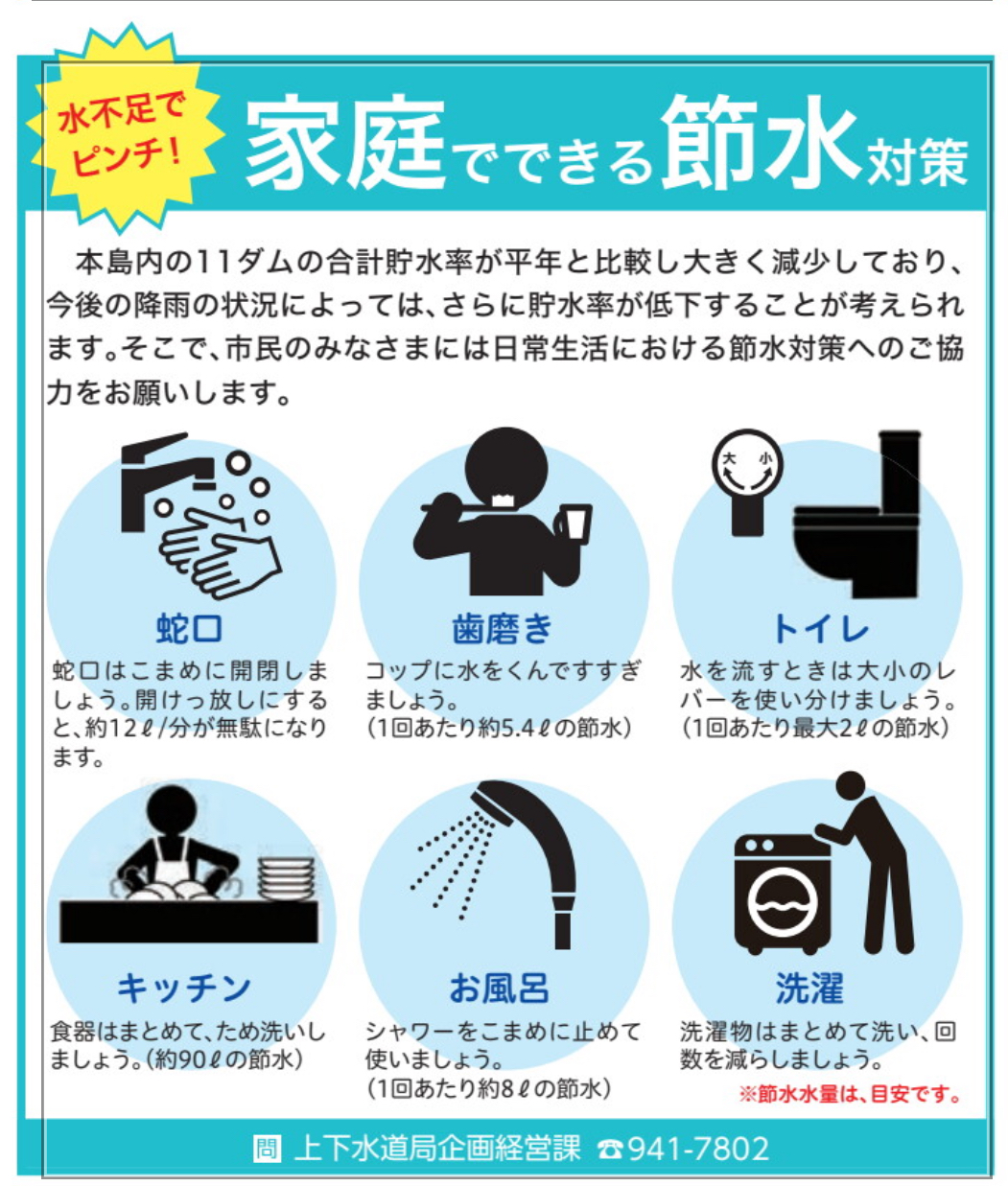 水不足でピンチ!

家庭でできる節水対策

本島内の11ダムの合計貯水率が平年と比較し大きく減少しており、今後の降雨の状況によっては、さらに貯水率が低下することが考えられます。そこで、市民のみなさまには日常生活における節水対策へのご協力をお願いします。

大 小

蛇口
蛇口はこまめに開閉しましょう。開けっ放しにすると、約12ℓ/分が無駄になります。

歯磨き
コップに水をくんですすぎましょう。
(1回あたり約5.4ℓの節水)

トイレ
水を流すときは大小のレバーを使い分けましょう。
(1回あたり最大2ℓの節水)

キッチン
食器はまとめて、ため洗いしましょう。(約90ℓの節水)

お風呂
シャワーをこまめに止めて使いましょう。
(1回あたり約8ℓの節水)

洗濯
洗濯物はまとめて洗い、回数を減らしましょう。

※節水水量は、目安です。

問 上下水道局企画経営課 ☎941-7802