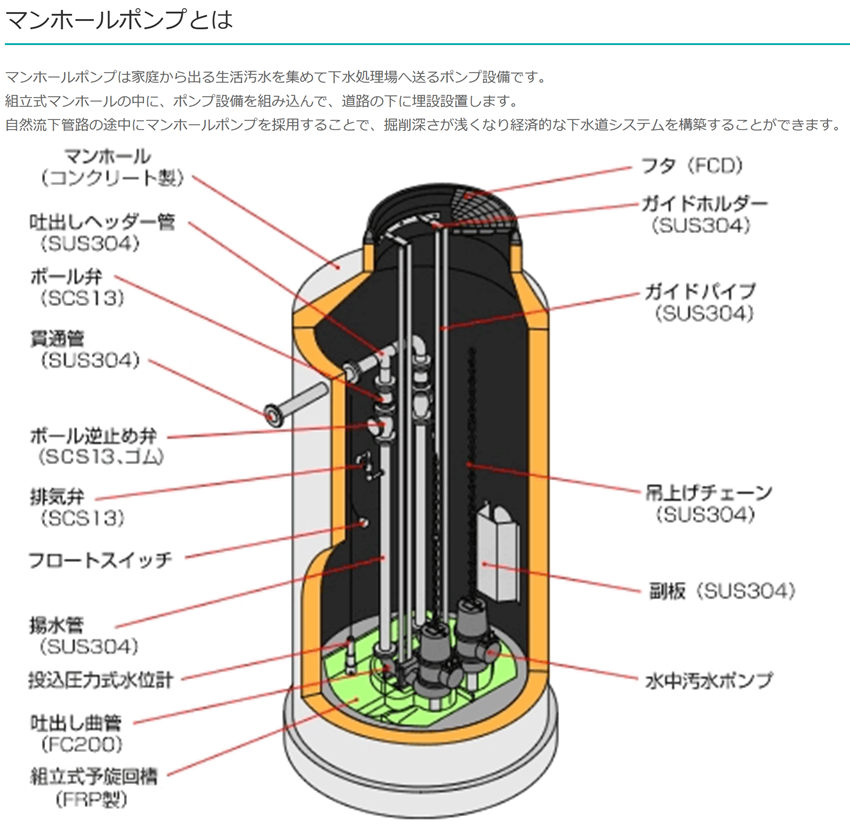 マンホールポンプとは

マンホールポンプは家庭から出る生活汚水を集めて下水処理場へ送るポンプ設備です。
組立式マンホールの中に、ポンプ設備を組み込んで、道路の下に埋設設置します。
自然流下管路の途中にマンホールポンプを採用することで、掘削深さが浅くなり経済的な下水道システムを構築することができます。

マンホール
(コンクリート製)

吐出しヘッダー管
(SUS304)

ボール弁
(SCS13)

貫通管
(SUS304)

ボール逆止め弁
(SCS13、ゴム)

排気弁
(SCS13)

フロートスイッチ

揚水管
(SUS304)

投込圧力式水位計

吐出し曲管
(FC200)

組立式予旋回槽
(FRP製)

フタ(FCD)

ガイドホルダー
(SUS304)

ガイドパイプ
(SUS304)

吊上げチェーン
(SUS304)

副板(SUS304)

水中汚水ポンプ